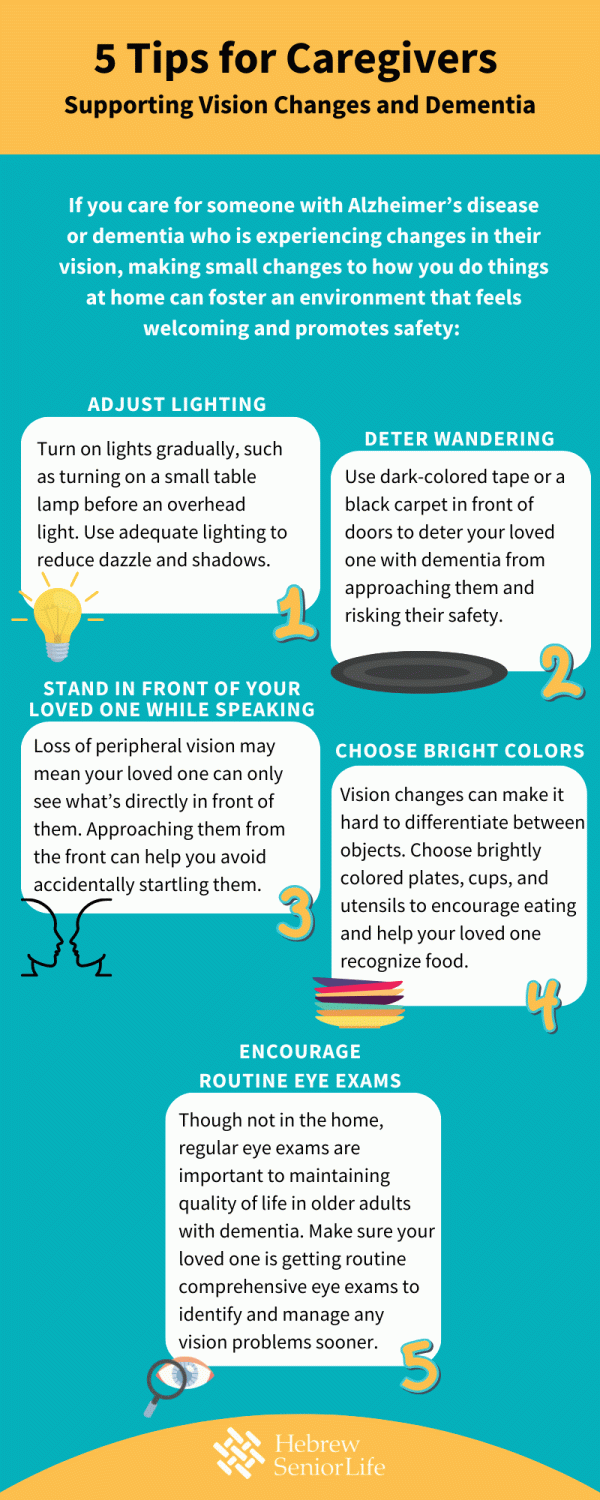 5 Tips for Caregivers
Supporting Vision Changes and Dementia

If you care for someone with Alzheimer's disease or dementia who is experiencing changes in their vision, making small changes to how you do things at home can foster an environment that feels welcoming and promotes safety:

ADJUST LIGHTING
Turn on lights gradually, such as turning on a small table lamp before an overhead light. Use adequate lighting to reduce dazzle and shadows.
1

DETER WANDERING
Use dark-colored tape or a black carpet in front of doors to deter your loved one with dementia from approaching them and risking their safety.
2

STAND IN FRONT OF YOUR LOVED ONE WHILE SPEAKING
Loss of peripheral vision may mean your loved one can only see what's directly in front of them. Approaching them from the front can help you avoid accidentally startling them.
3

CHOOSE BRIGHT COLORS
Vision changes can make it hard to differentiate between objects. Choose brightly colored plates, cups, and utensils to encourage eating and help your loved one recognize food.
4

ENCOURAGE ROUTINE EYE EXAMS
Though not in the home, regular eye exams are important to maintaining quality of life in older adults with dementia. Make sure your loved one is getting routine comprehensive eye exams to identify and manage any vision problems sooner.
5

Hebrew SeniorLife